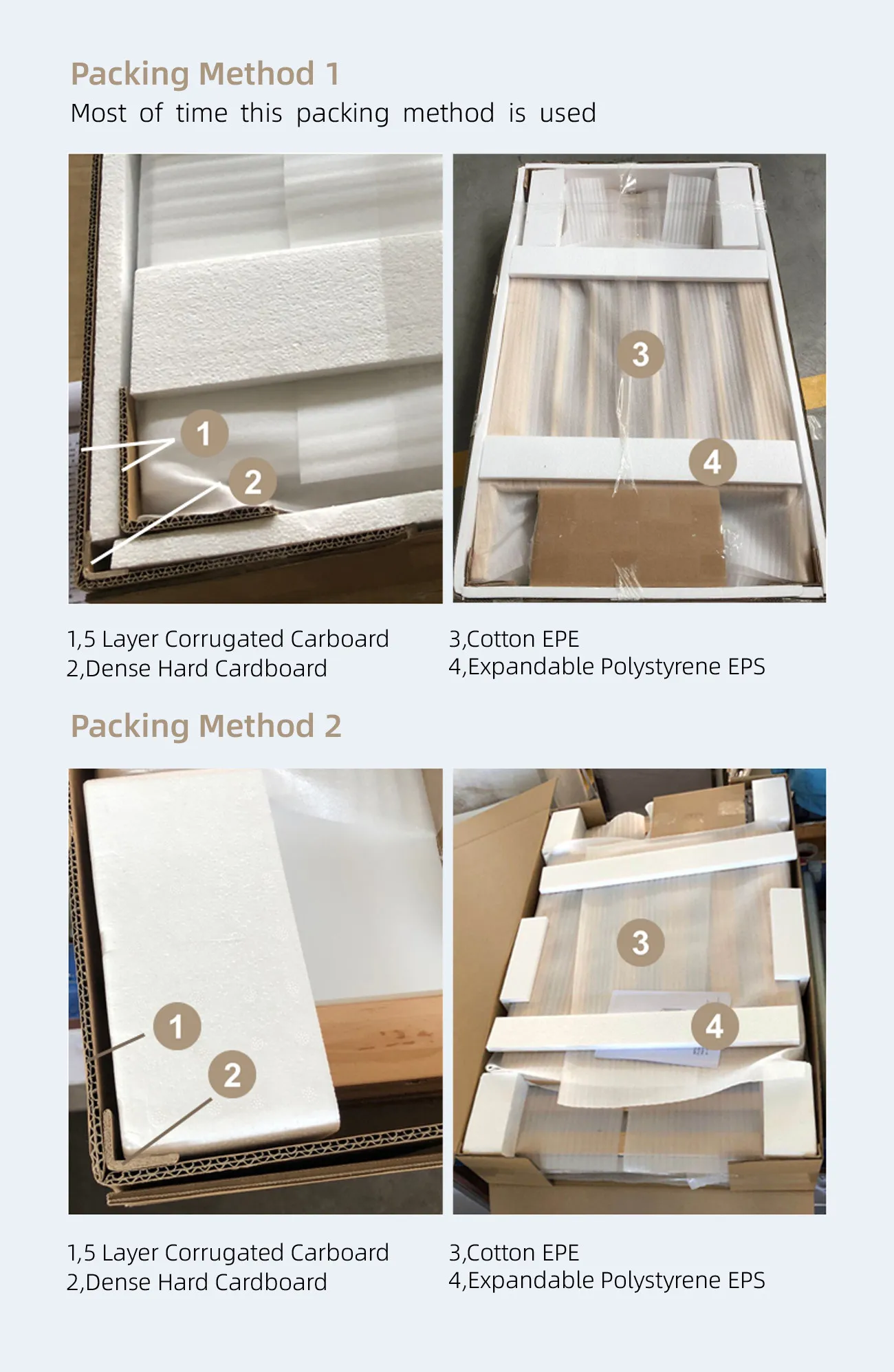 Packing Method 1

Most of time this packing method is used

1

2

3

4

1,5 Layer Corrugated Carboard
2,Dense Hard Cardboard

3,Cotton EPE
4,Expandable Polystyrene EPS

Packing Method 2

1

2

3

4

1,5 Layer Corrugated Carboard
2,Dense Hard Cardboard

3,Cotton EPE
4,Expandable Polystyrene EPS